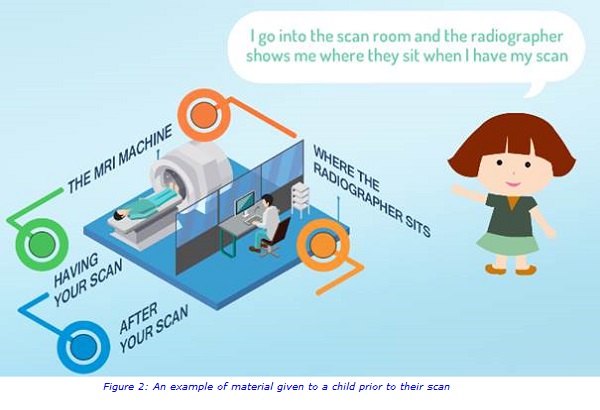 I go into the scan room and the radiographer shows me where they sit when I have my scan

THE MRI MACHINE

WHERE THE RADIOGRAPHER SITS

HAVING YOUR SCAN

AFTER YOUR SCAN

Figure 2: An example of material given to a child prior to their scan